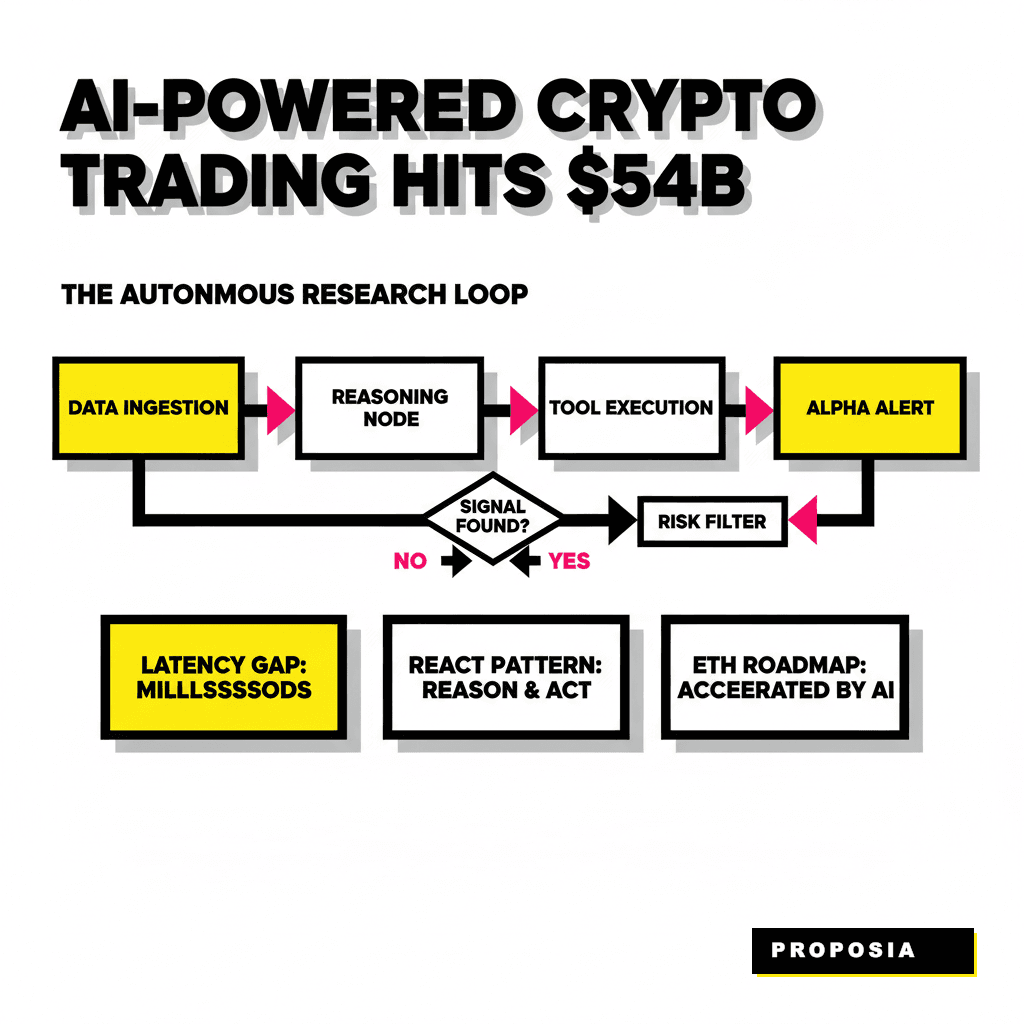 AI-POWERED CRYPTO TRADING HITS $54B

THE AUTONMOUS RESEARCH LOOP

DATA INGESTION

REASONING NODE

TOOL EXECUTION

ALPHA ALERT

SIGNAL FOUND?

RISK FILTER

NO

YES

LATENCY GAP: MILLLSSSSODS

REACT PATTERN: REASON & ACT

ETH ROADMAP: ACCEERATED BY AI

PROPOSIA